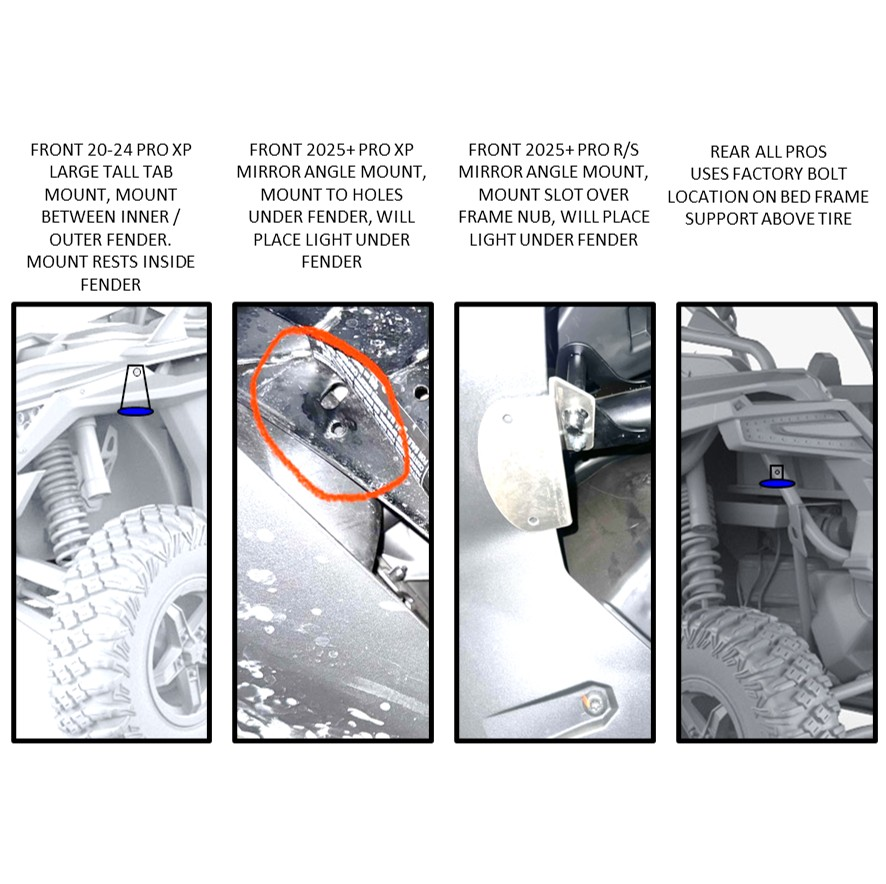 FRONT 20-24 PRO XP LARGE TALL TAB MOUNT, MOUNT BETWEEN INNER / OUTER FENDER. MOUNT RESTS INSIDE FENDER

FRONT 2025+ PRO XP MIRROR ANGLE MOUNT, MOUNT TO HOLES UNDER FENDER, WILL PLACE LIGHT UNDER FENDER

FRONT 2025+ PRO R/S MIRROR ANGLE MOUNT, MOUNT SLOT OVER FRAME NUB, WILL PLACE LIGHT UNDER FENDER

REAR ALL PROS USES FACTORY BOLT LOCATION ON BED FRAME SUPPORT ABOVE TIRE